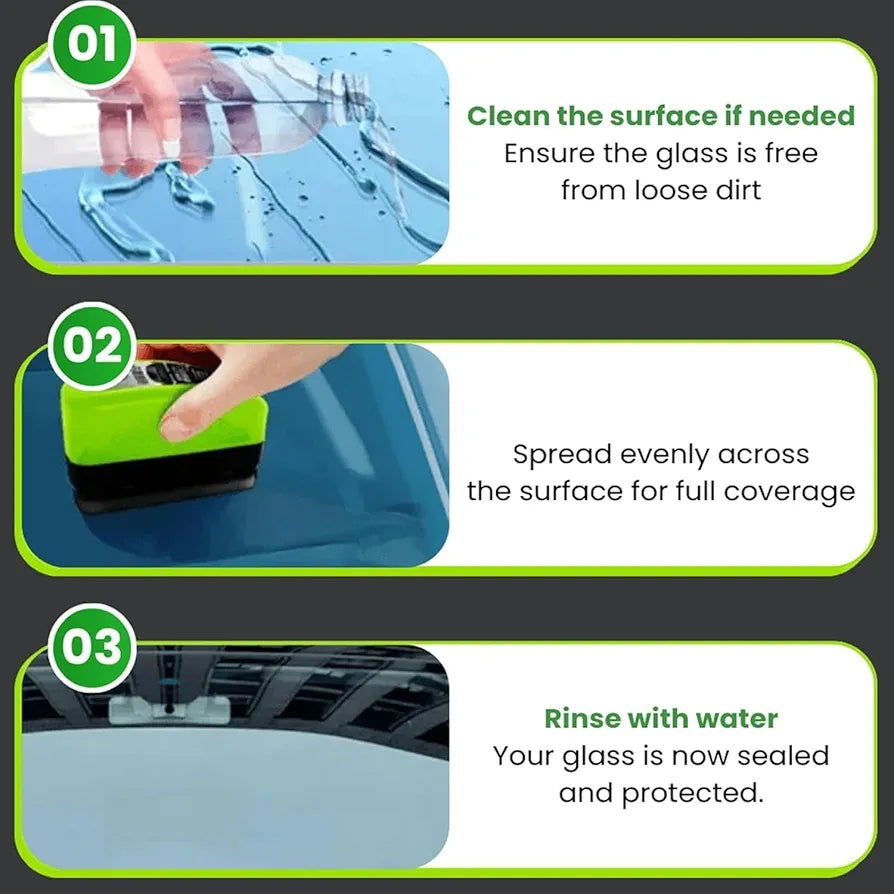 01

Clean the surface if needed
Ensure the glass is free from loose dirt

02

Spread evenly across the surface for full coverage

03

Rinse with water
Your glass is now sealed and protected.